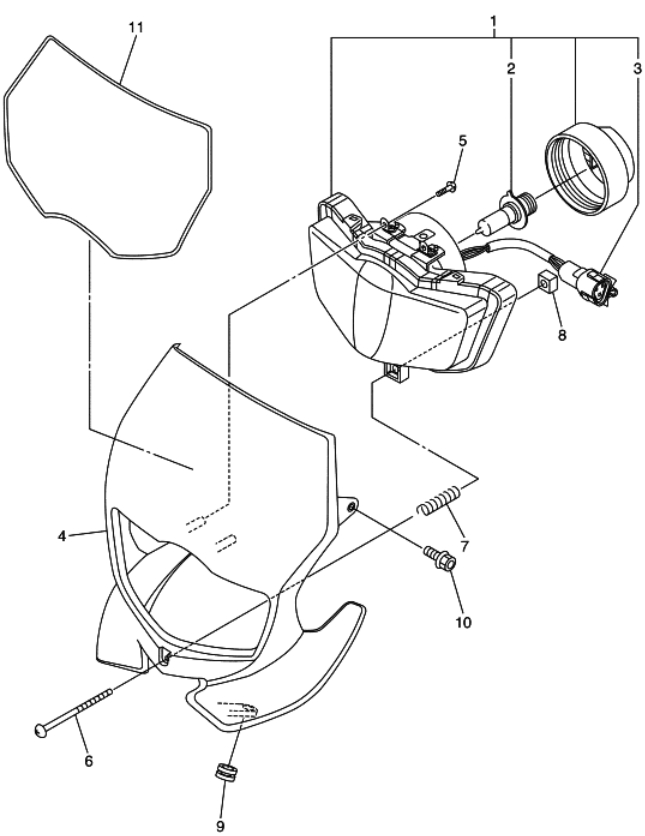 11
1
2
3
5
8
4
7
10
6
9