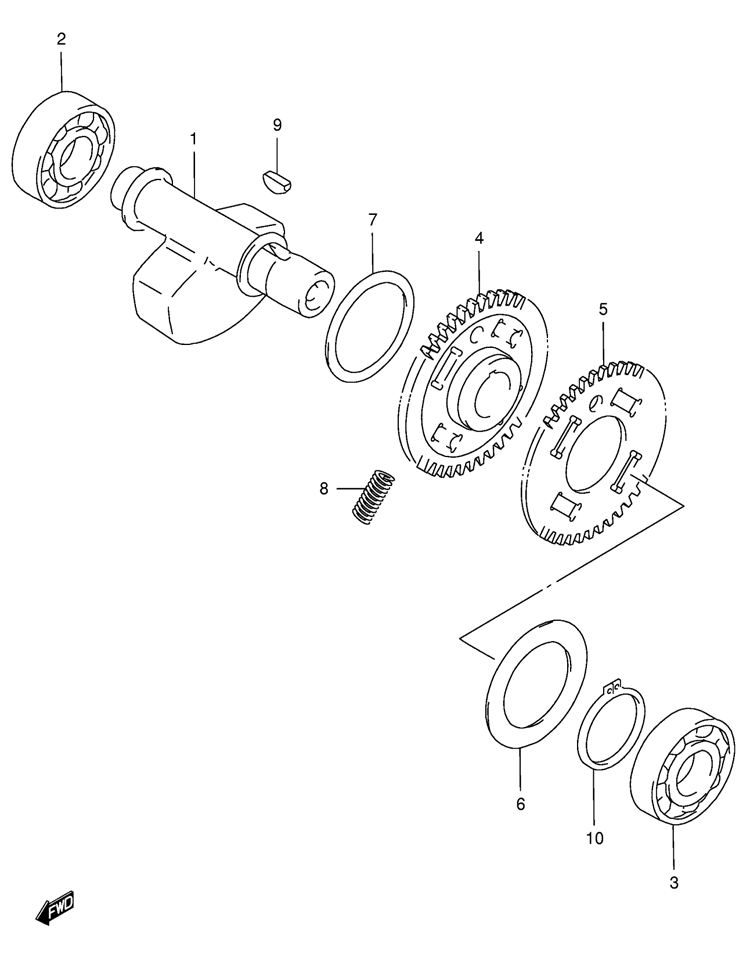 2
9
1
7
4
5
8
6
10
3
FWD