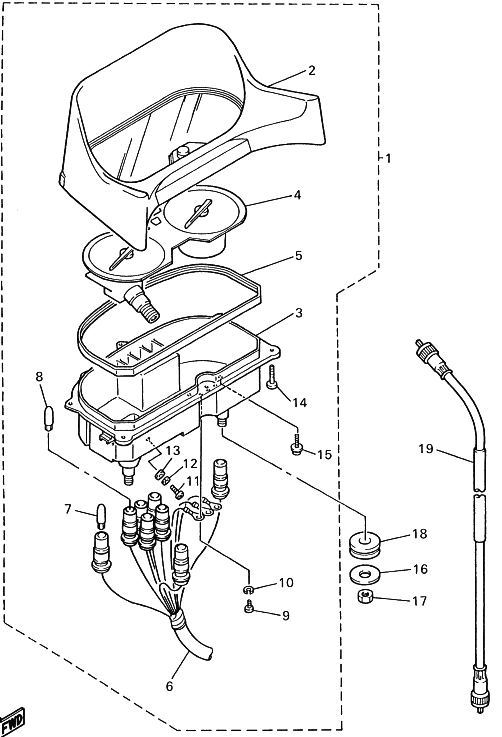 2
1
4
5
3
8
14
15
13
12
11
19
7
18
16
17
10
9
6
FWD