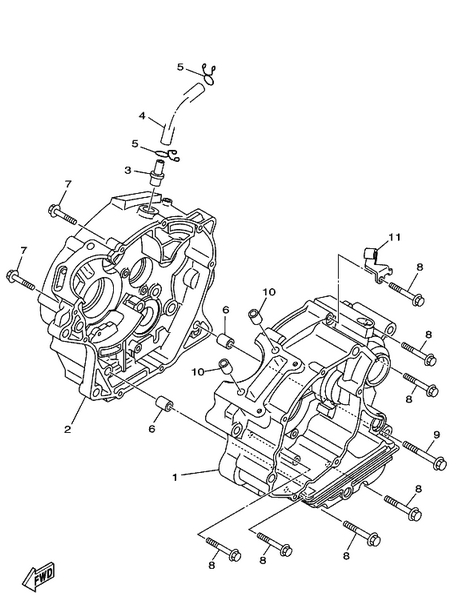 5
4
5
3
7
7
11
8
10
6
8
10
8
2
6
9
1
8
8
8
8
FWD