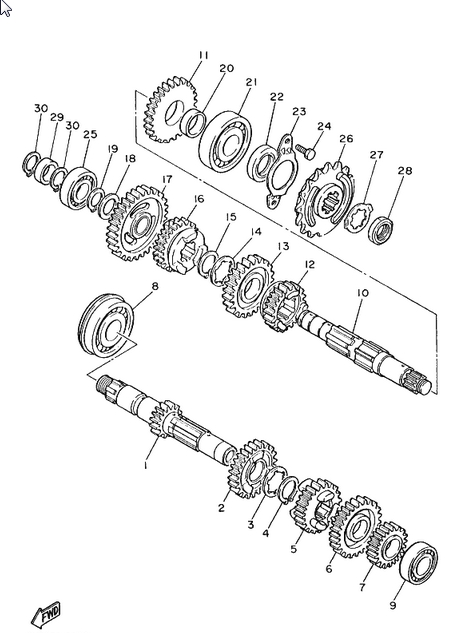 11
20
21
22
23
24
26
27
28
30
29
30
25
19
18
17
16
15
14
13
12
10
8
1
2
3
4
5
6
7
9
FWD