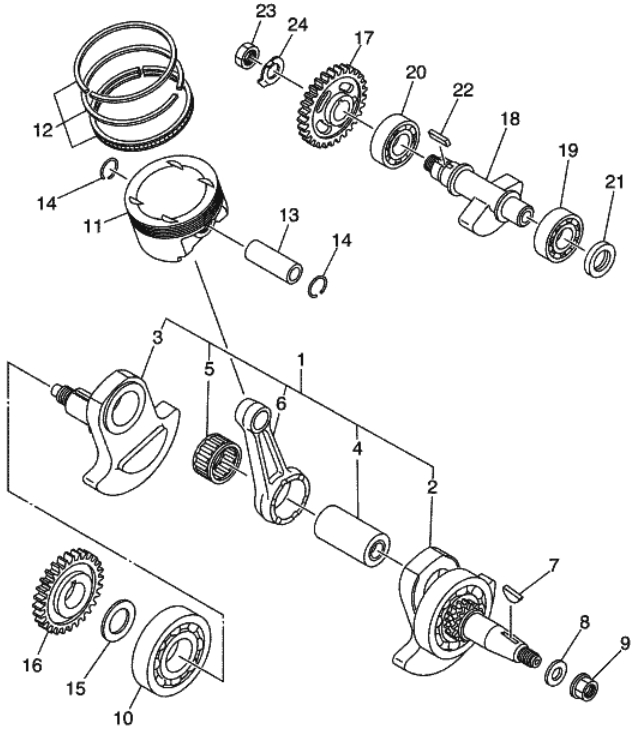 23
24
17
20
22
18
19
21
12
14
11
13
14
3
5
1
6
4
2
7
8
9
16
15
10