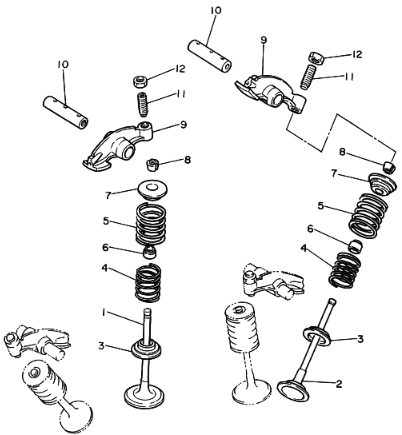 10
9
12
11
10
12
11
9
8
8
7
7
5
5
6
6
4
4
1
3
3
2