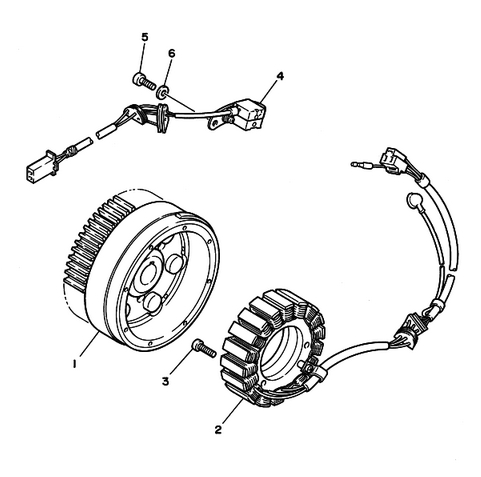 5
6
4
1
3
2