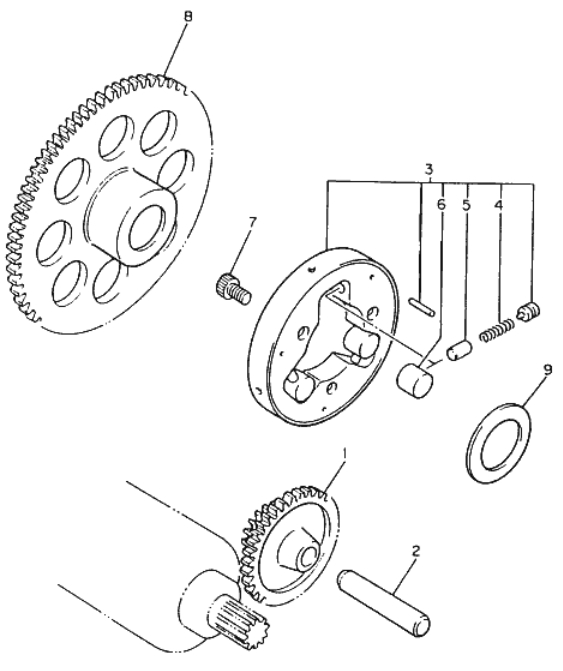 8
3
6
5
4
7
9
1
2