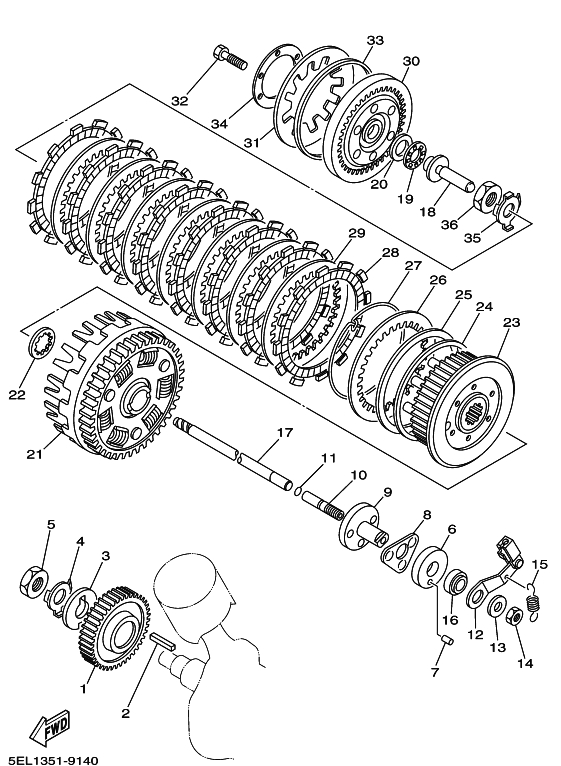 33
30
32
34
31
20
19
18
36
35
29
28
27
26
25
24
23
22
21
17
11
10
9
8
6
5
4
3
15
16
12
13
14
7
1
2
FWD
5EL1351-9140