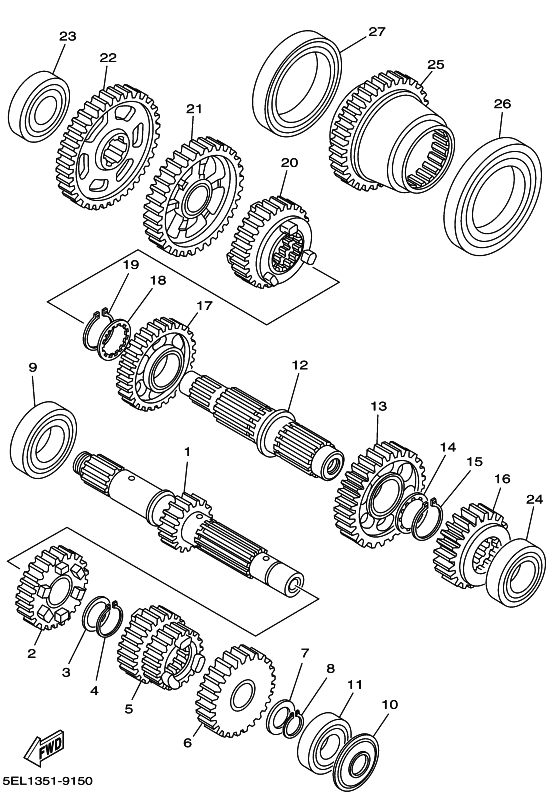 23
22
27
25
26
21
20
19
18
17
9
12
13
14
15
16
24
1
2
3
4
5
6
7
8
11
10
FWD
5EL1351-9150