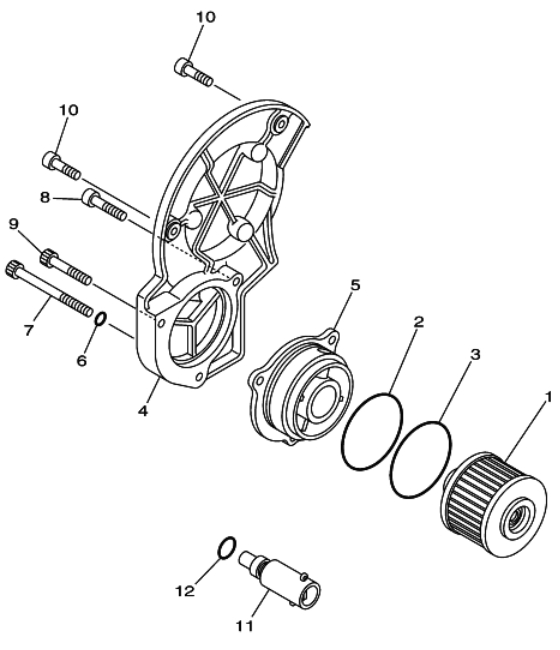 10
10
8
9
7
6
4
5
2
3
1
12
11