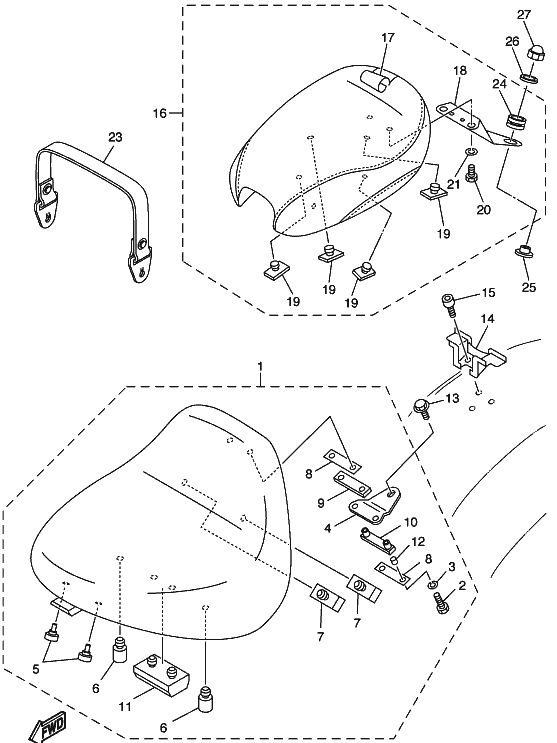 27
26
17
18
24
16
23
21
20
19
19
19
19
25
15
14
1
13
8
9
4
10
12
8
3
2
7
7
5
6
11
6
FWD