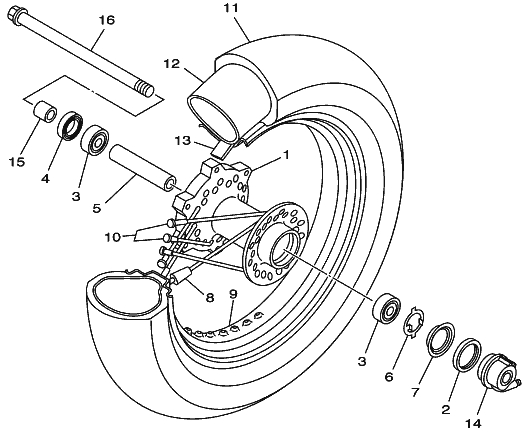 16
11
12
13
1
15
4
3
5
10
8
9
3
6
7
2
14