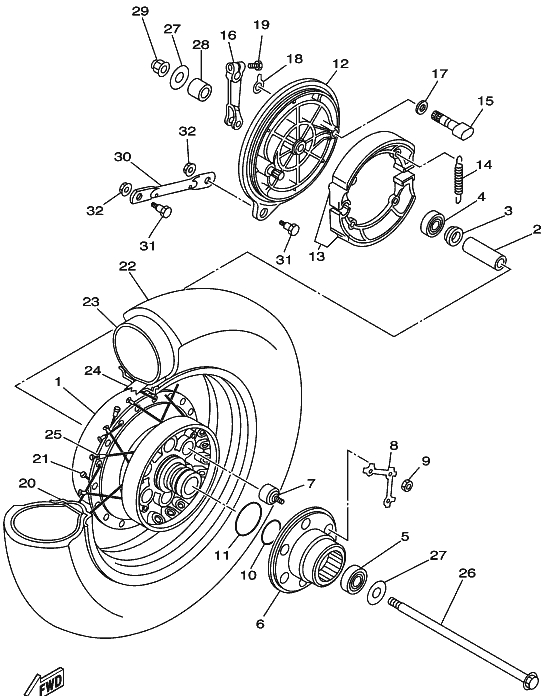 29
27
28
16
19
18
12
17
15
32
30
14
4
3
2
32
31
31
13
22
23
24
1
25
21
20
8
9
7
11
10
5
27
26
6
FWD