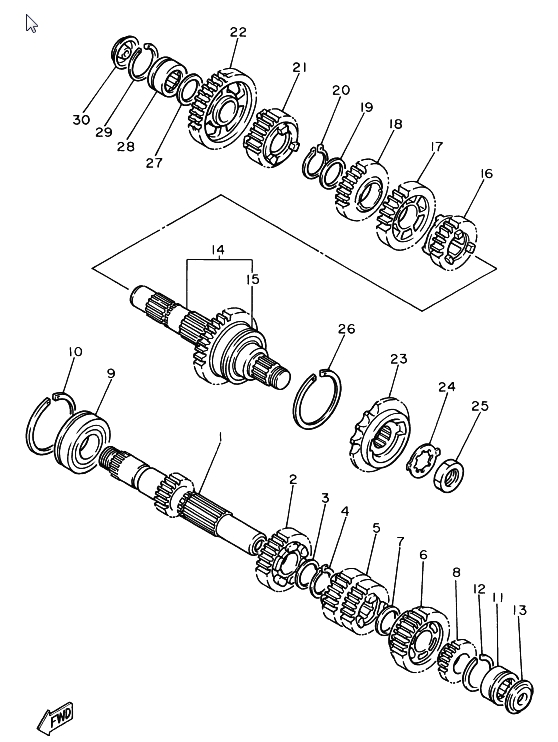 22
21
20
19
18
17
16
30
29
28
27
14
15
26
23
24
25
10
9
1
2
3
4
5
7
6
8
12
11
13
FWD