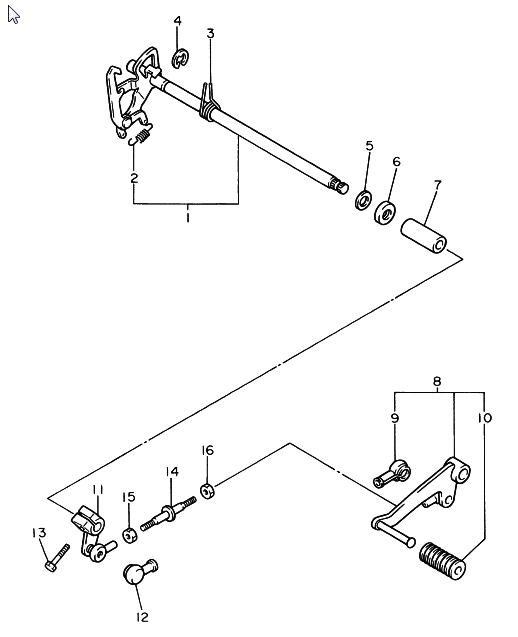 4
3
2
1
5
6
7
8
9
10
16
14
11
15
13
12