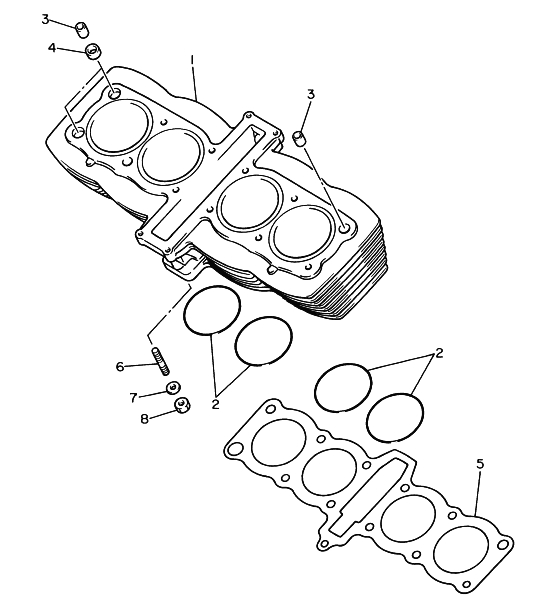 3
4
1
3
6
7
8
2
2
5