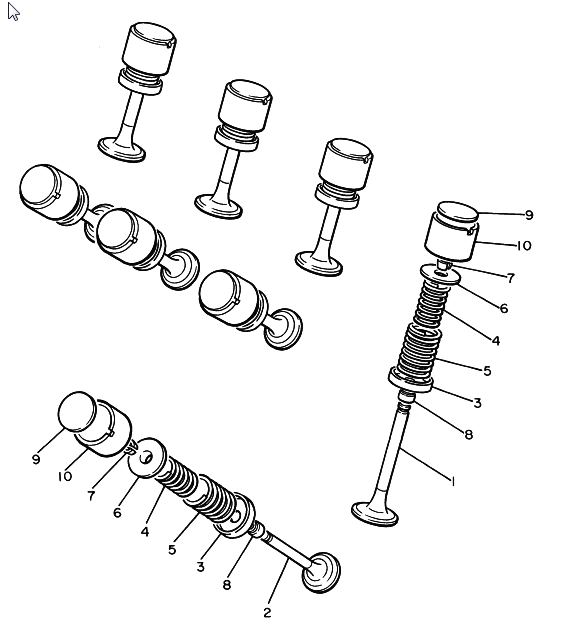 9
10
7
6
4
5
3
8
1
9
10
7
6
4
5
3
8
2