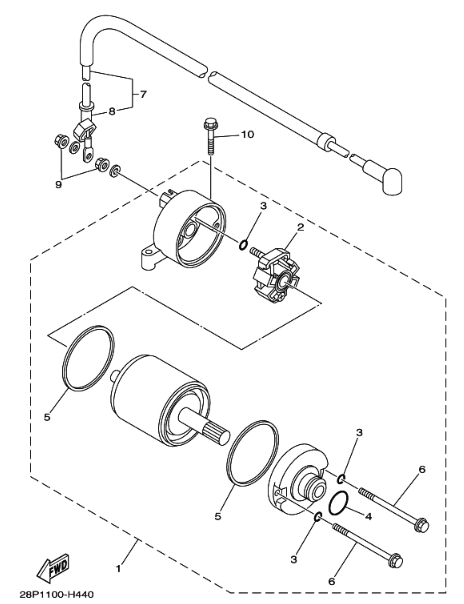 7
8
10
9
3
2
5
3
6
5
4
3
6
1
FWD
28P1100-H440