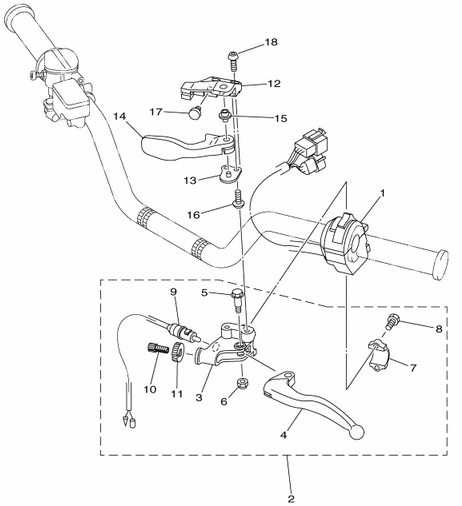 18
12
17
15
14
13
16
1
9
5
8
7
10
11
3
6
4
2