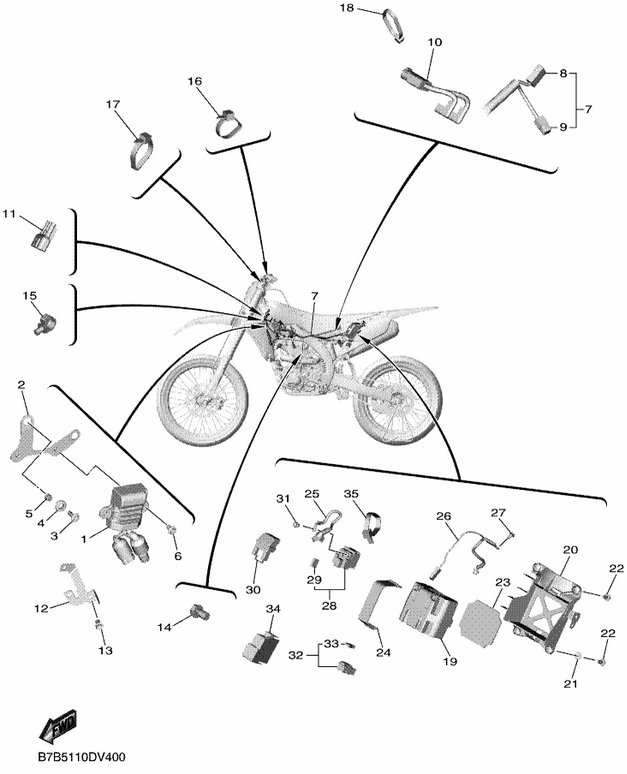 18
10
8
7
9
16
17
11
15
7
2
5
4
3
1
6
12
13
14
31
25
35
30
29
28
34
33
32
26
27
24
19
23
20
22
22
21
FWD
B7B5110DV400