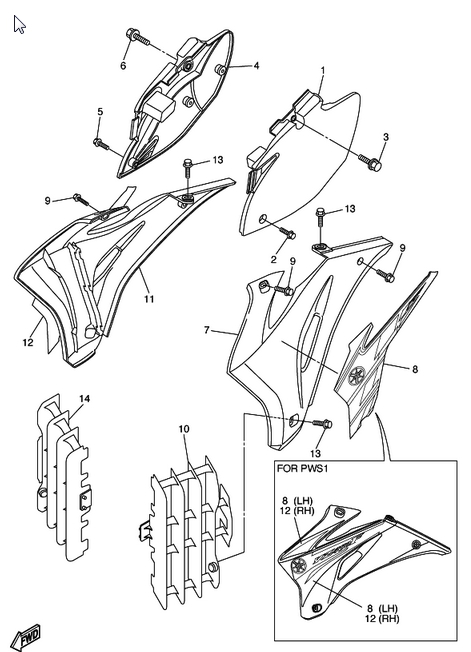 6
4
1
5
3
13
9
13
2
9
9
11
12
7
8
14
10
13
FOR PWS1
8 (LH)
12 (RH)
8 (LH)
12 (RH)
FWD