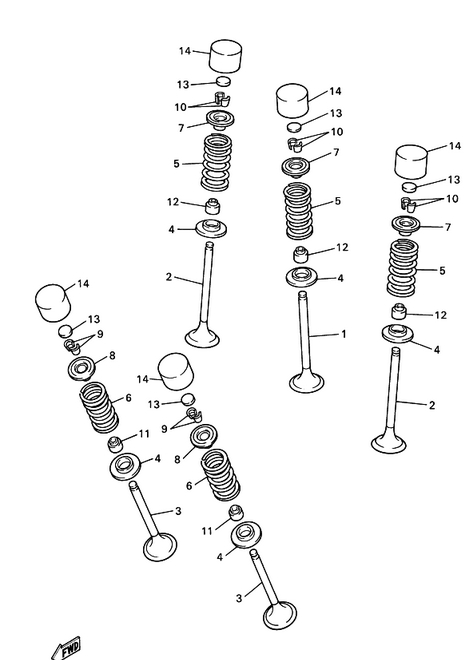 14
13
10
7
5
12
4
2

14
13
10
7
5
12
4
1

14
13
10
7
5
12
4
2

14
13
9
8
6
11
4
3

14
13
9
8
6
11
4
3

FWD