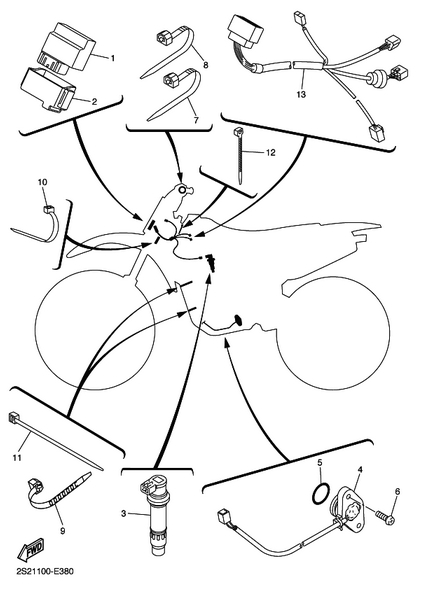 1
2
8
7
13
12
10
11
9
3
5
4
6
FWD
2S21100-E380