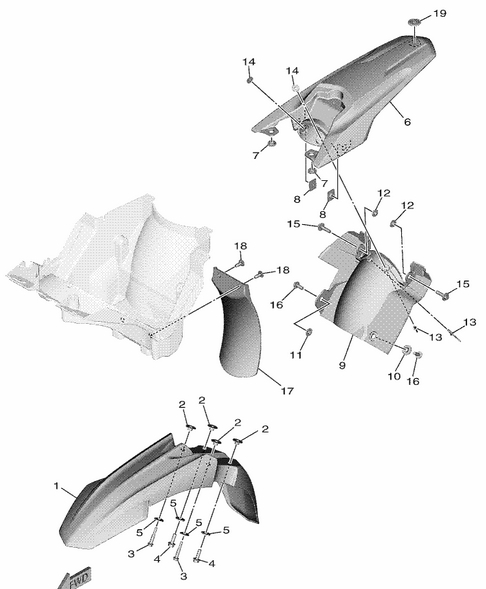 19
14
14
6
7
7
8
8
12
12
15
18
18
15
16
13
13
11
9
10
16
17
2
2
2
2
1
5
5
5
5
3
4
3
4
FWD