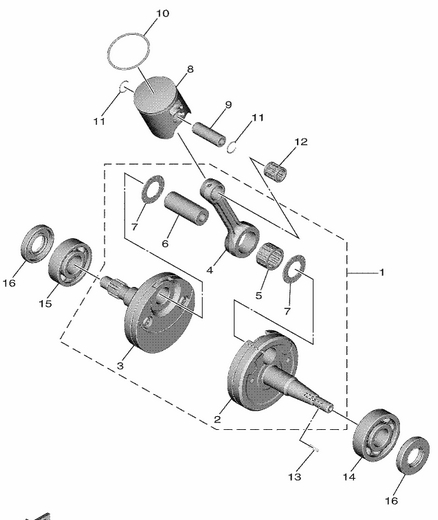 10
8
11
9
11
12
7
6
4
5
7
1
16
15
3
2
13
14
16