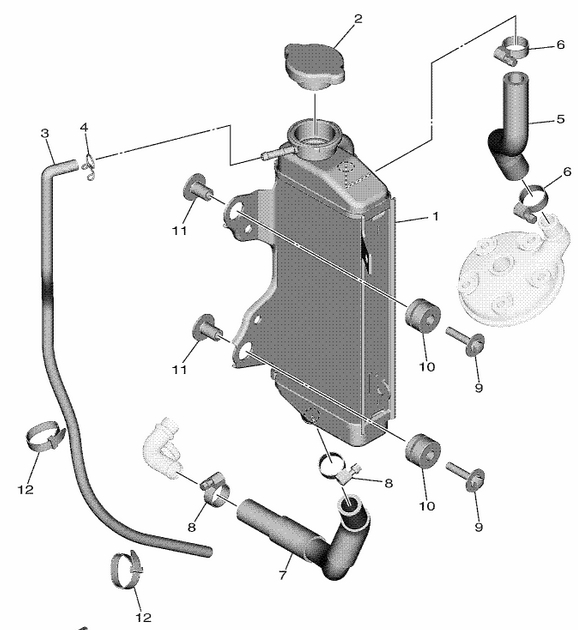 2
6
3
4
5
6
11
1
11
10
9
12
8
8
10
9
7
12