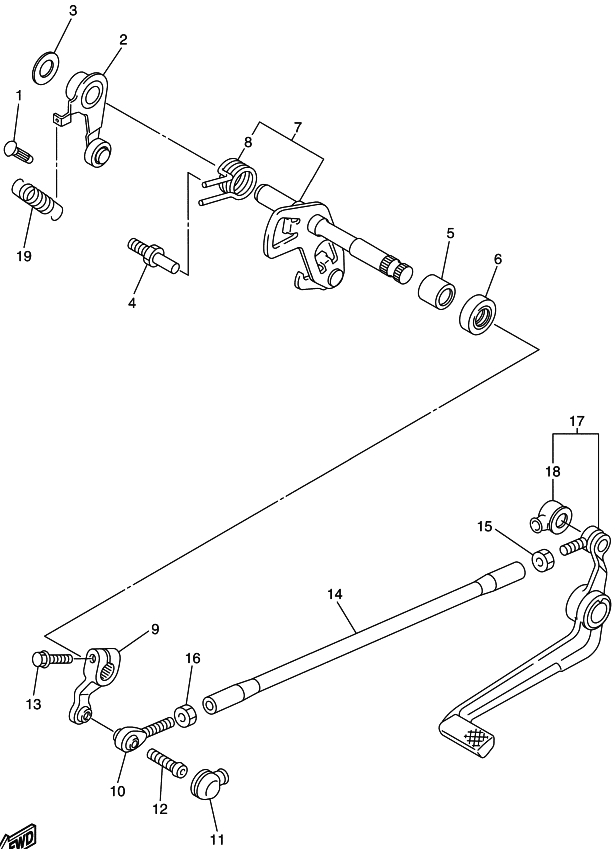 3
2
1
8
7
19
4
5
6
17
18
15
14
9
16
13
10
12
11
FWD