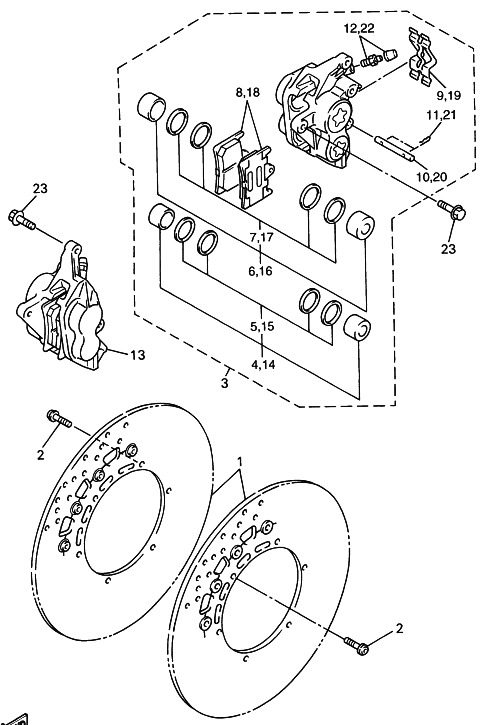 12,22
8,18
9,19
11,21
10,20
23
23
7,17
6,16
5,15
4,14
13
3
2
1
2