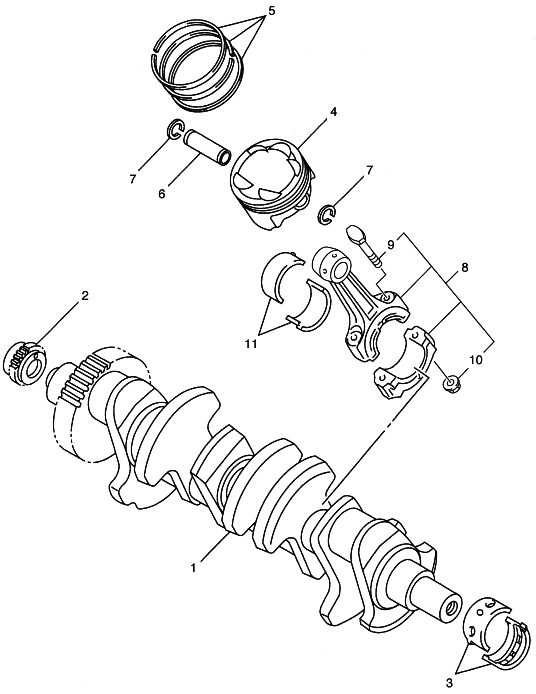 5
4
7
6
7
9
8
2
11
10
1
3