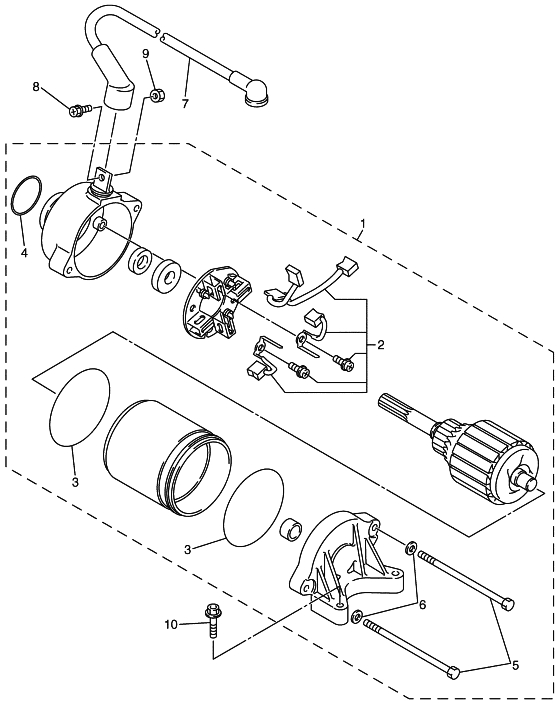 9
8
7
1
4
2
3
3
6
10
5