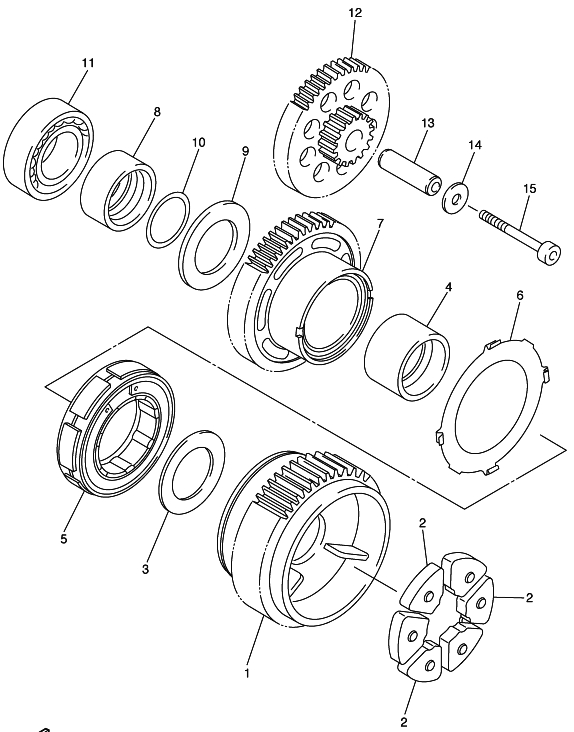 12
11
8
13
10
9
14
15
7
4
6
5
3
2
2
1
2