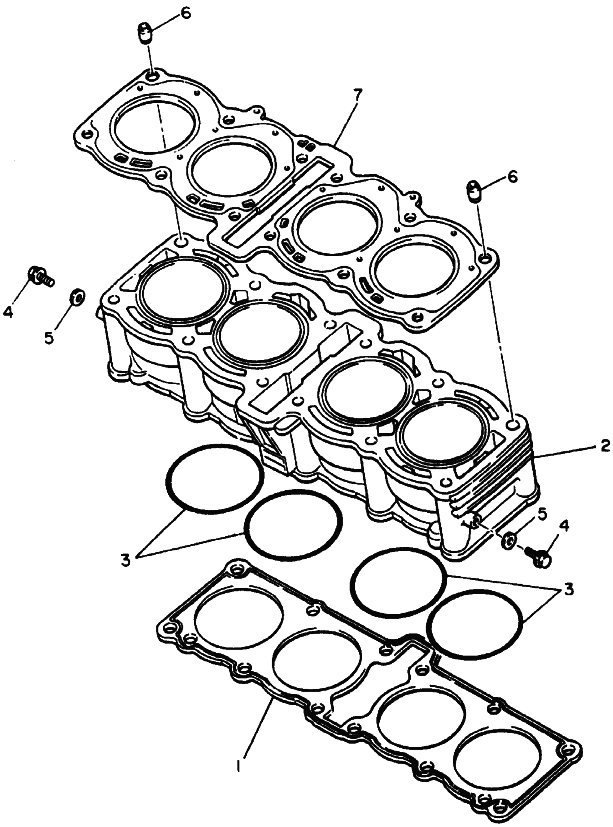 6
7
6
4
5
2
5
4
3
3
1