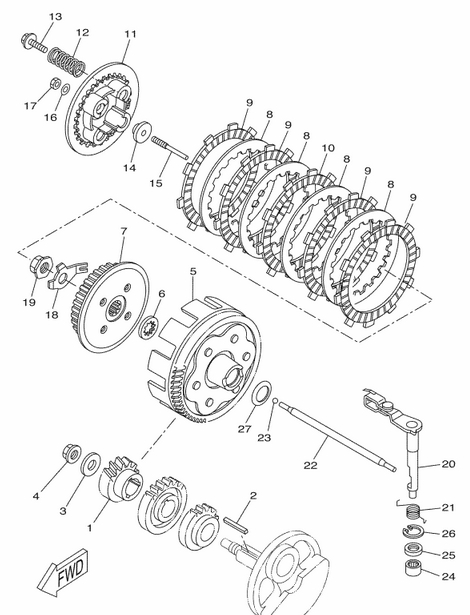 13
12
11
17
16
14
15
9
8
9
8
10
8
9
8
9
7
19
18
6
5
27
23
22
20
4
3
1
2
21
26
25
24
FWD