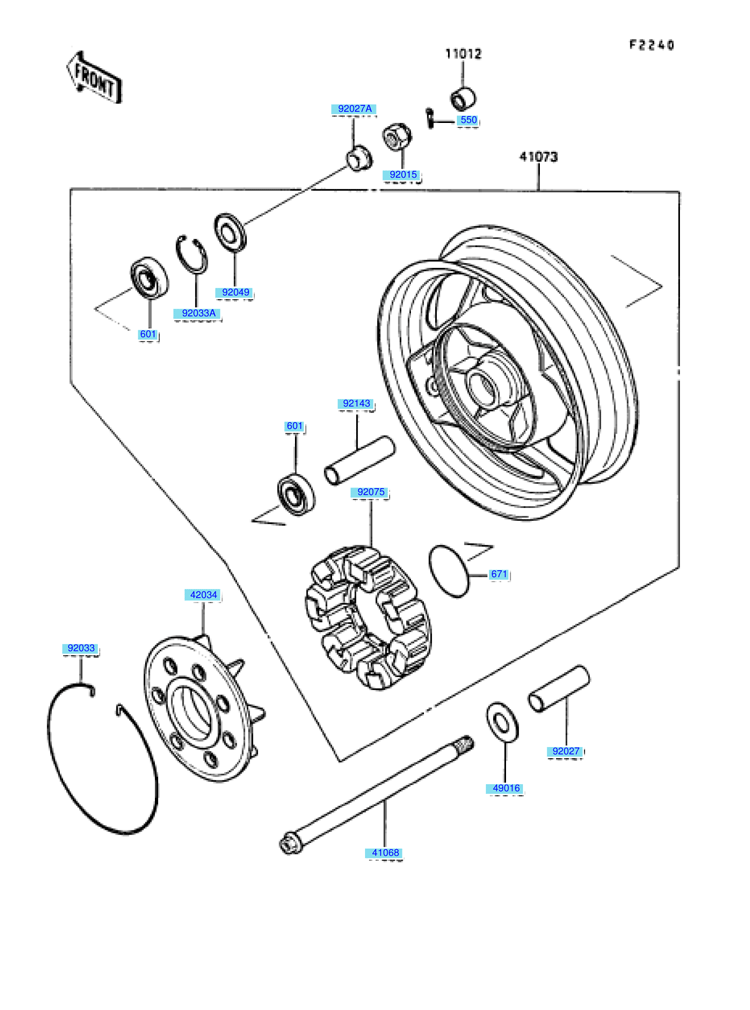 F2240

FRONT

11012

92027A

550

92015

41073

92049

92033A

601

92143

601

92075

671

42034

92033

92027

49016

41068