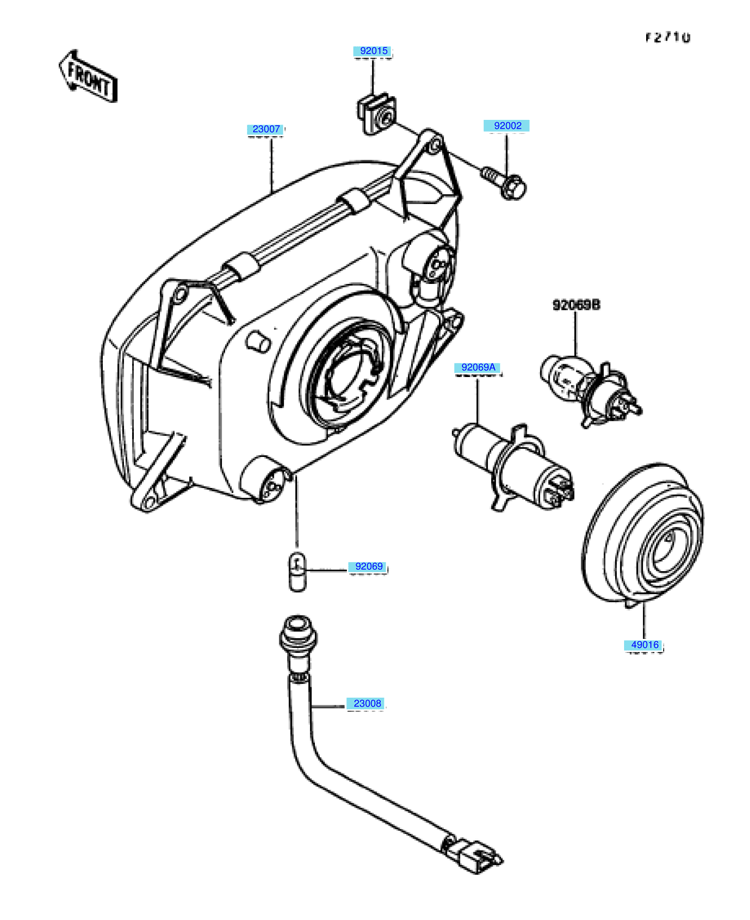 F2710

FRONT

92015

23007

92002

92069B

92069A

92069

49016

23008