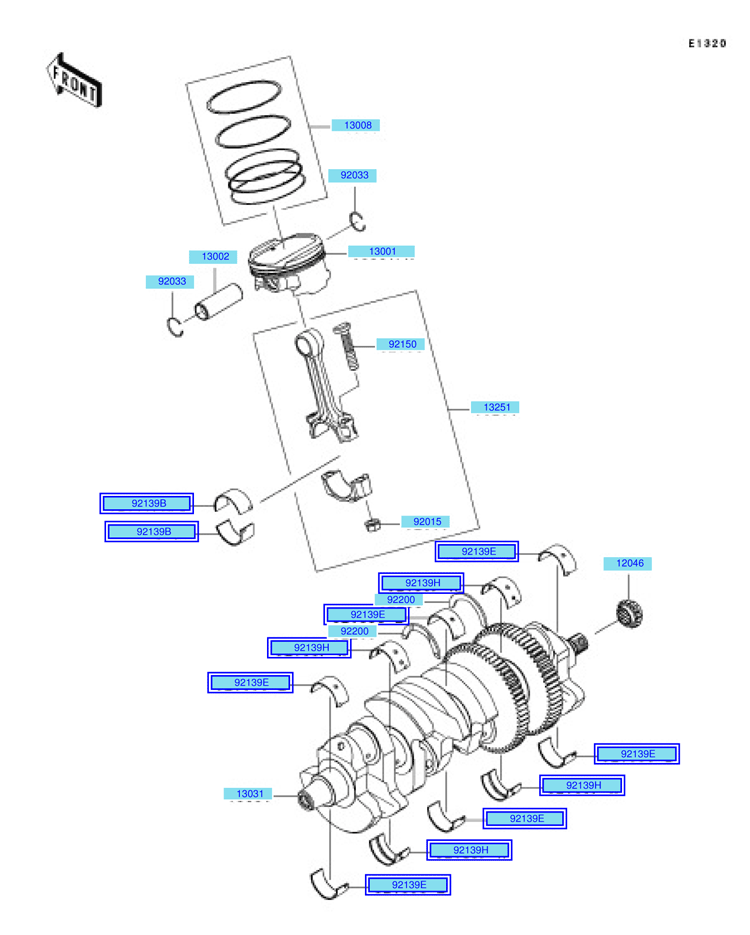 E1320

FRONT

13008

92033

13002

13001

92033

92150

13251

92139B

92139B

92015

92139E

12046

92139H

92200

92139E

92200

92139H

92139E

92139E

92139H

13031

92139E

92139H

92139E