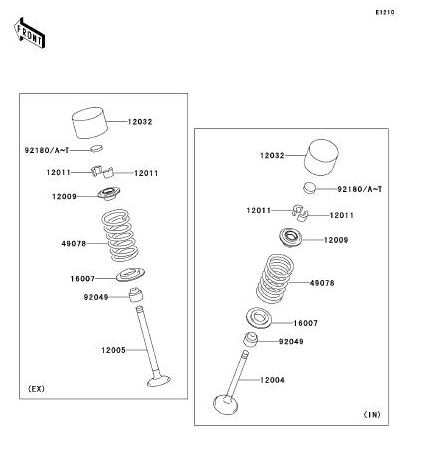 E1210

FRONT

12032

92180/A~T

12011

12011

12009

49078

16007

92049

12005

(EX)

12032

92180/A~T

12011

12011

12009

49078

16007

92049

12004

(IN)