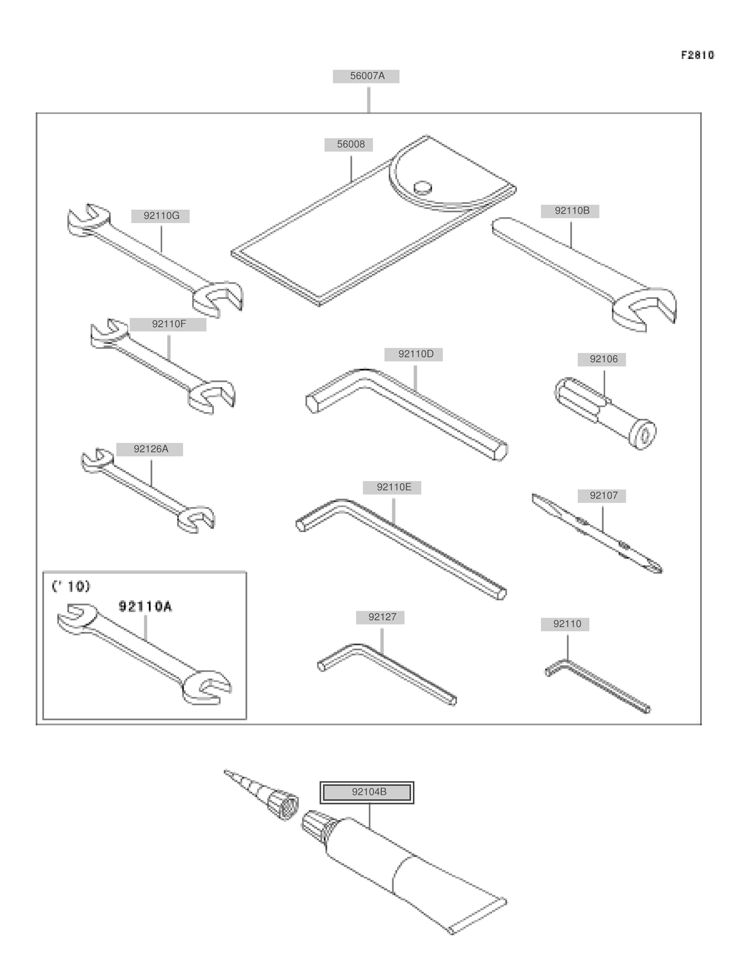 F2810

56007A

56008

92110G

92110B

92110F

92110D

92106

92126A

92110E

92107

('10)

92110A

92127

92110

92104B