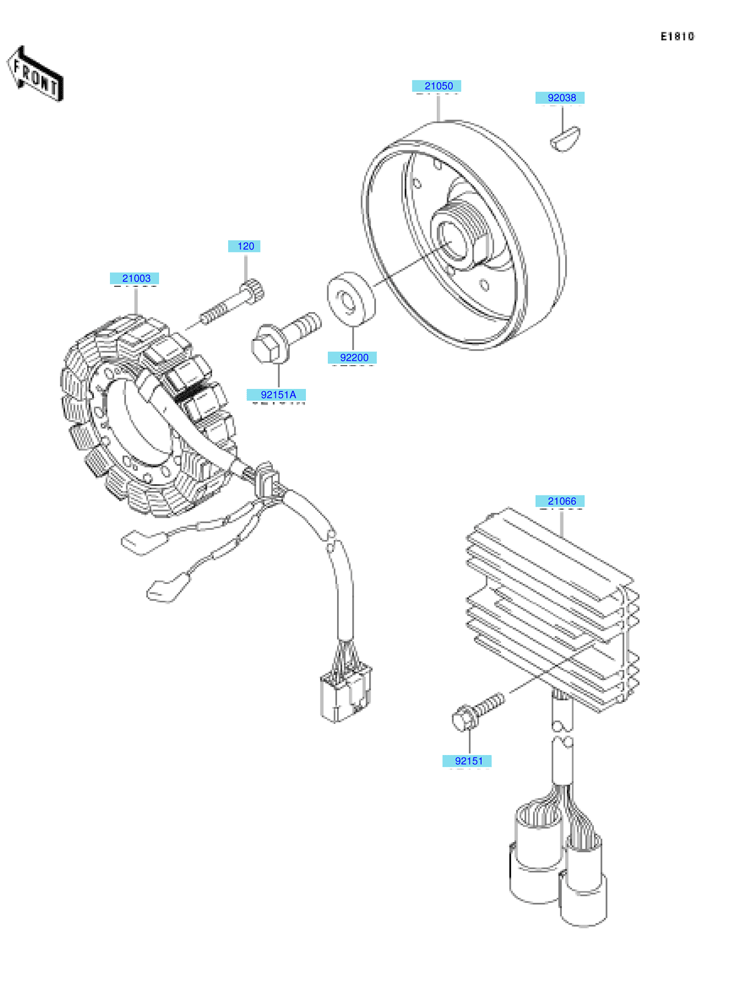 E1810

FRONT

21050

92038

120

21003

92200

92151A

21066

92151