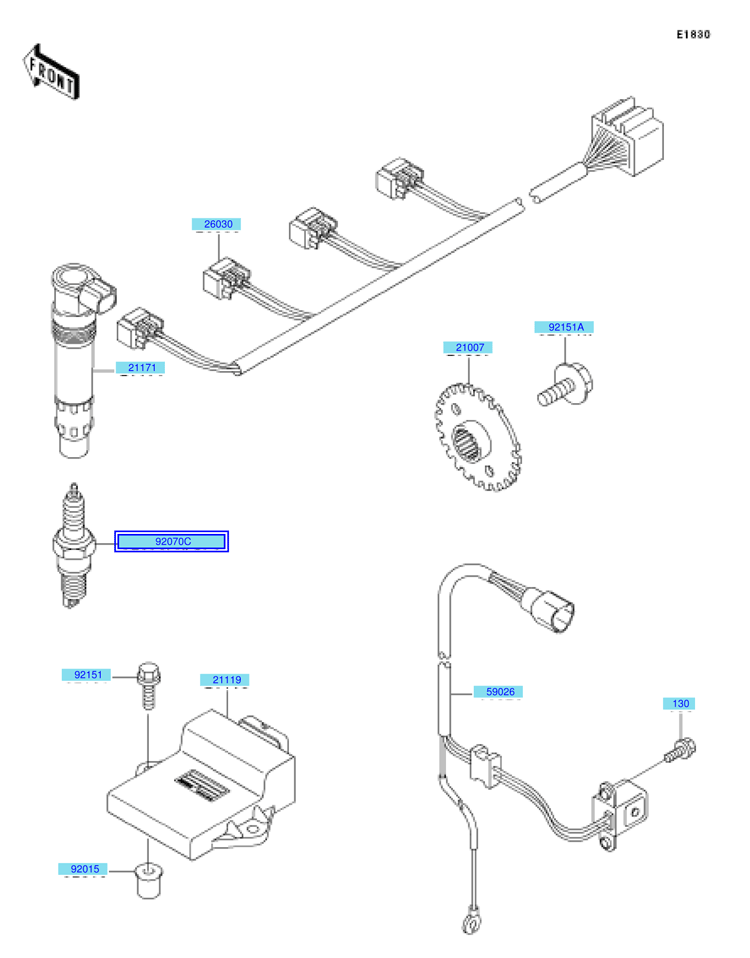 E1830

FRONT

26030

21171

92151A

21007

92070C

92151

21119

59026

130

92015