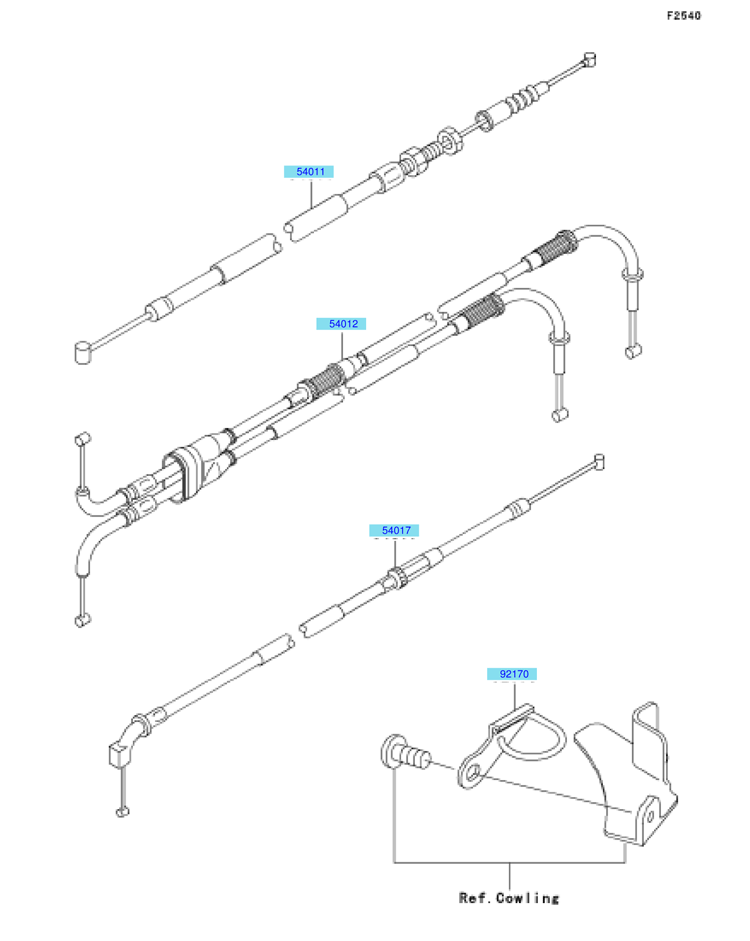 F2540

54011

54012

54017

92170

Ref.Cowling