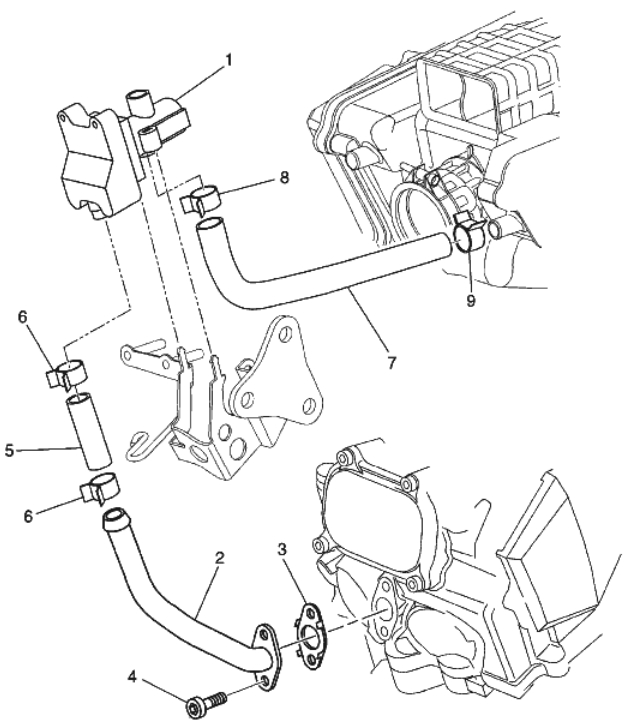 1
8
9
7
6
5
6
2
3
4