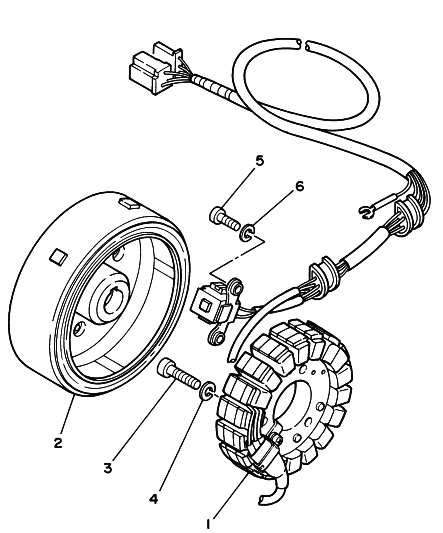 5
6
2
3
4
1