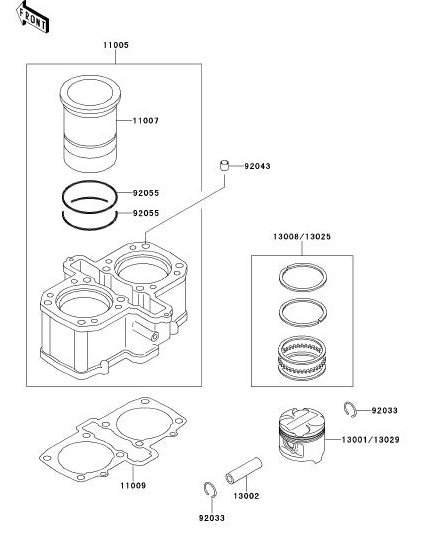 FRONT

11005

11007

92043

92055

92055

13008/13025

92033

13001/13029

11009

13002

92033