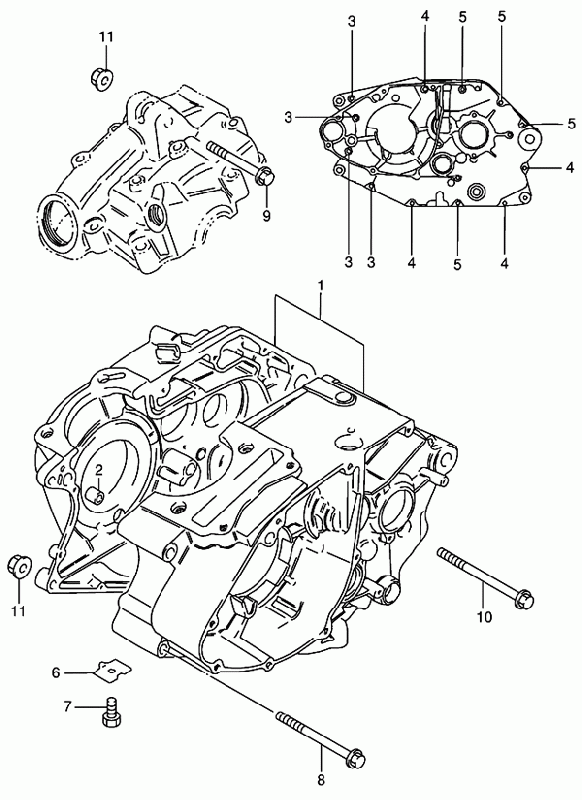 11
3
4
5
5
3
5
4
9
3
3
4
5
4
1
2
11
10
6
7
8