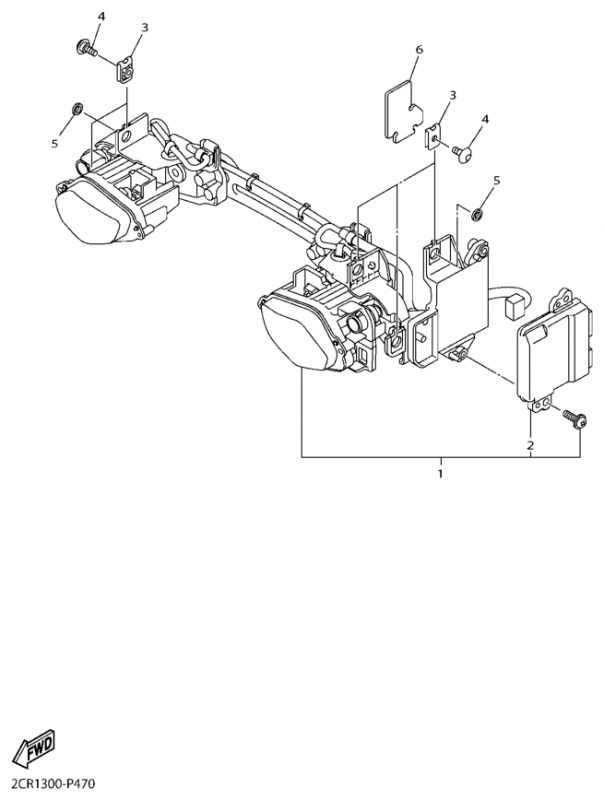 4
3
5
6
3
4
5
2
1
FWD
2CR1300-P470