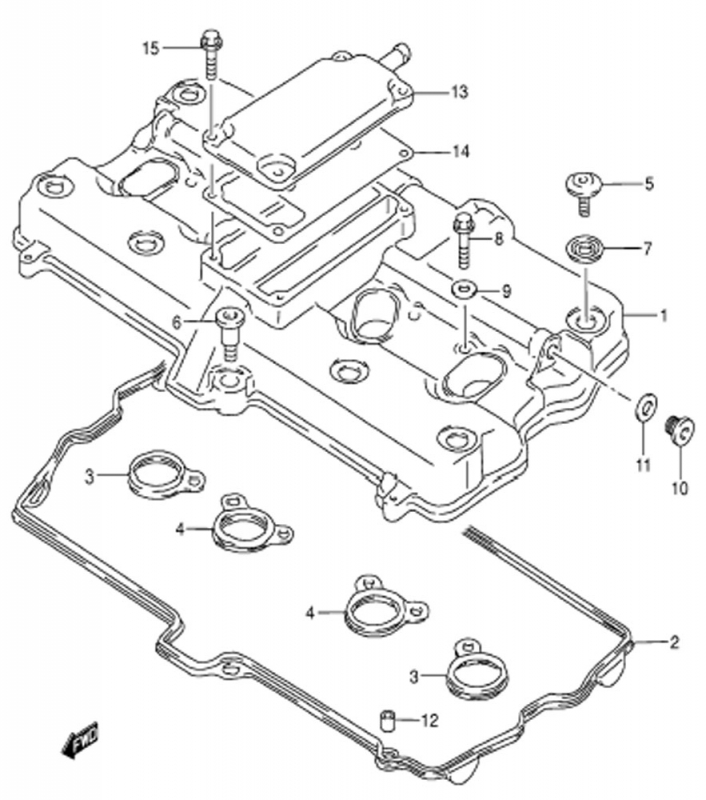 15
13
14
5
8
7
9
1
6
11
10
3
4
4
2
3
12
FWD