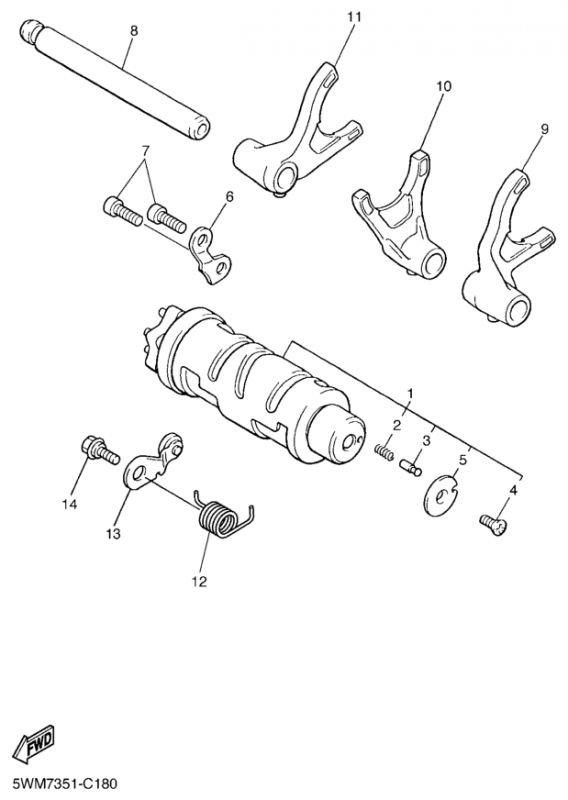 8
11
10
9
7
6
1
2
3
5
4
14
13
12
FWD
5WM7351-C180